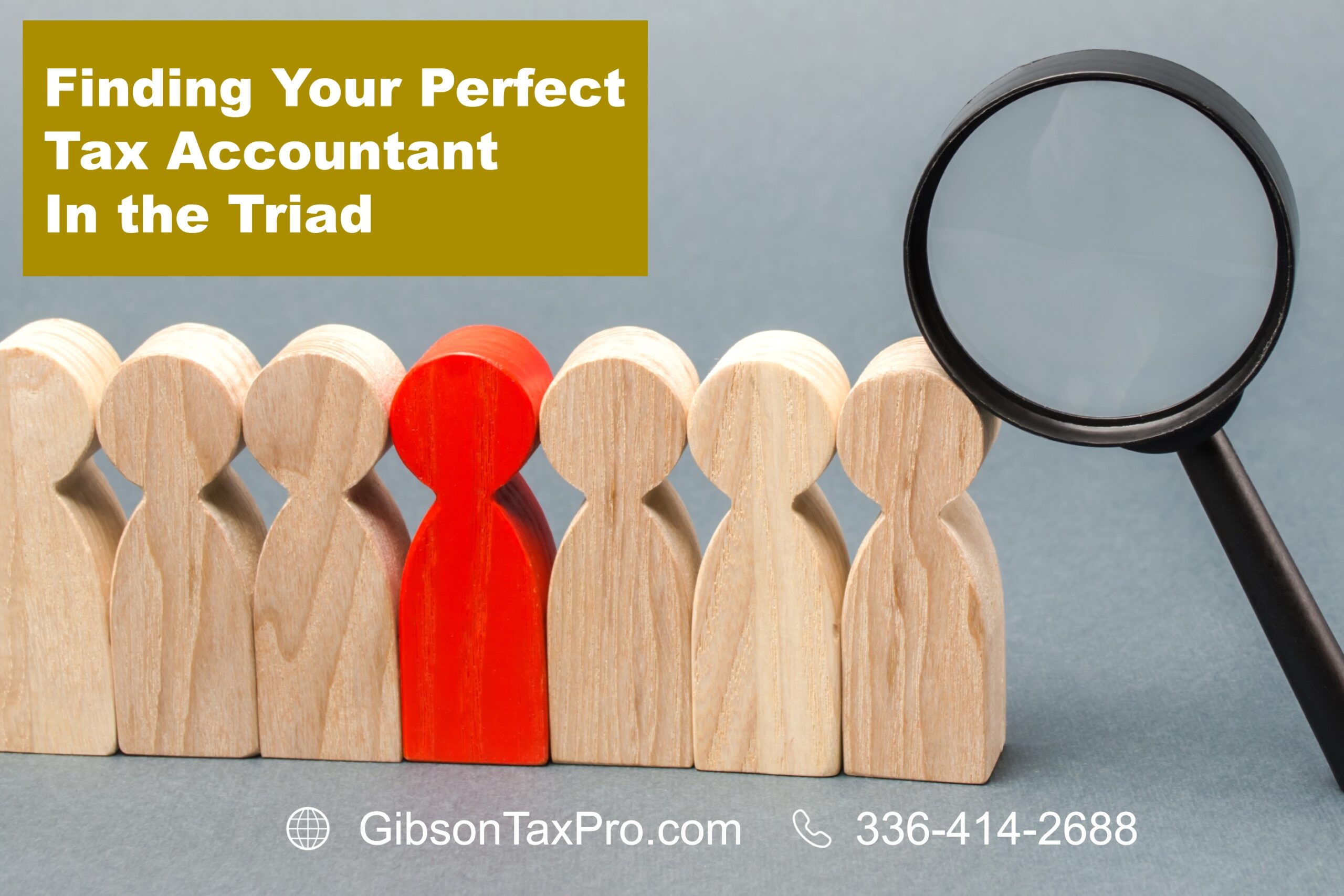 Finding Your Perfect
Tax Accountant
In the Triad

GibsonTaxPro.com 336-414-2688